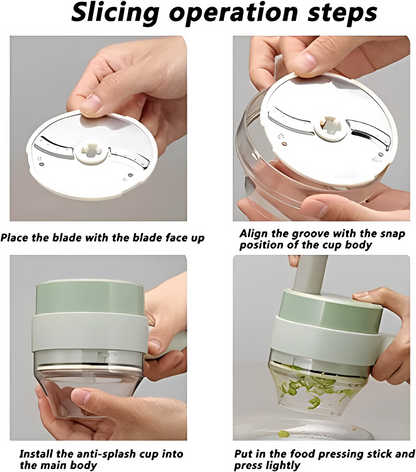 Slicing operation steps

Place the blade with the blade face up

Align the groove with the snap position of the cup body

Install the anti-splash cup into the main body

Put in the food pressing stick and press lightly