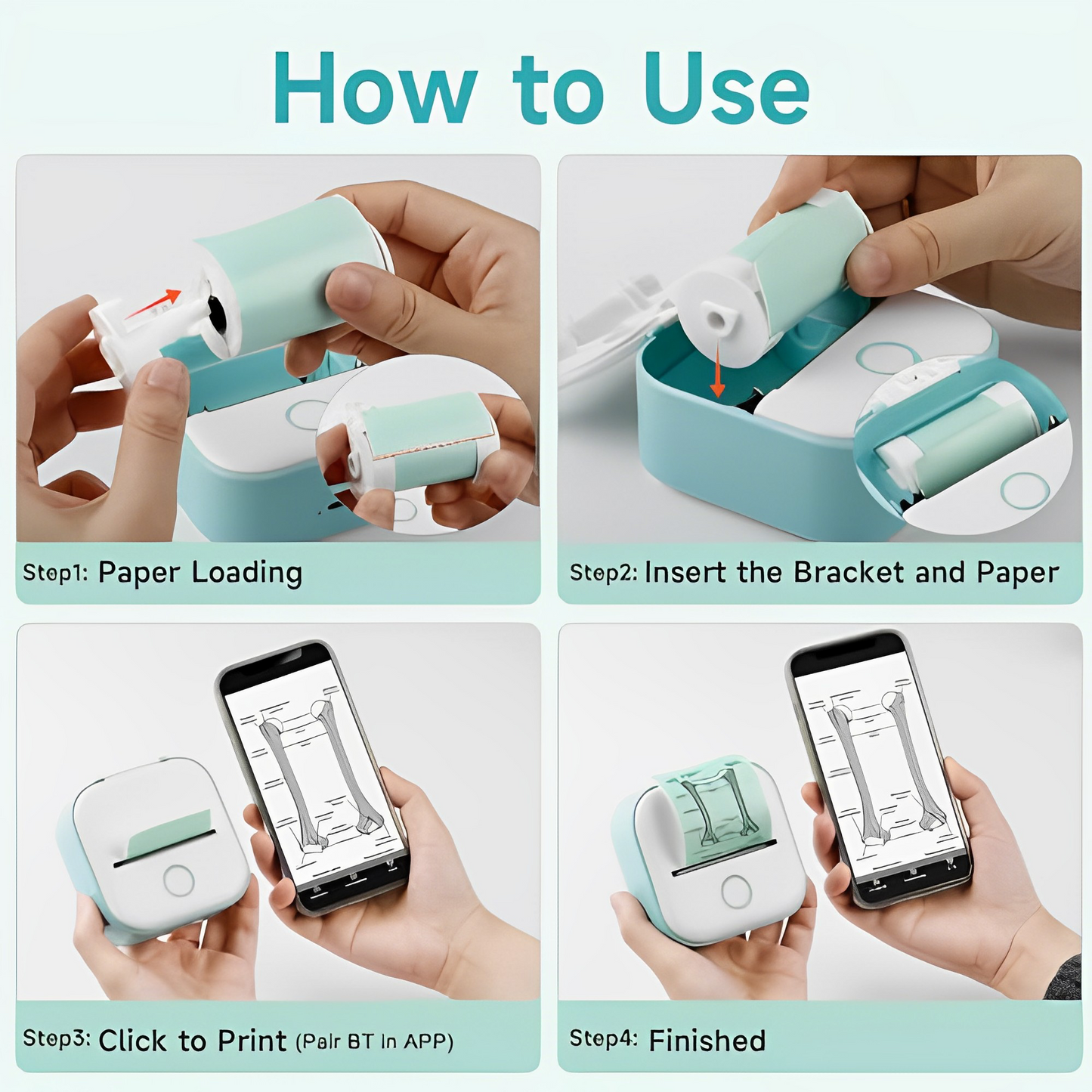 How to Use

Step1: Paper Loading

Step2: Insert the Bracket and Paper

Step3: Click to Print (Pair BT in APP)

Step4: Finished