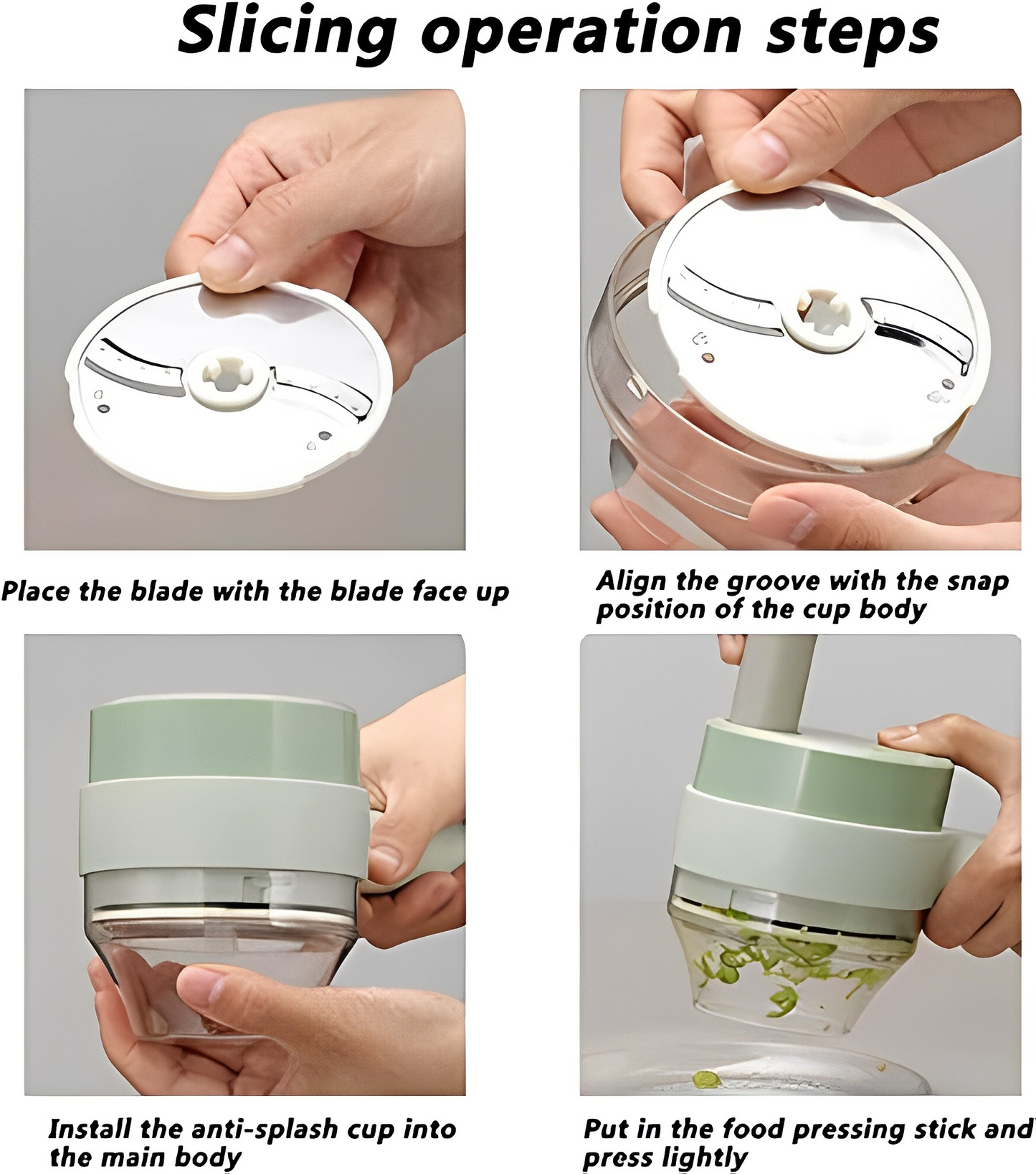 Slicing operation steps

Place the blade with the blade face up

Align the groove with the snap position of the cup body

Install the anti-splash cup into the main body

Put in the food pressing stick and press lightly